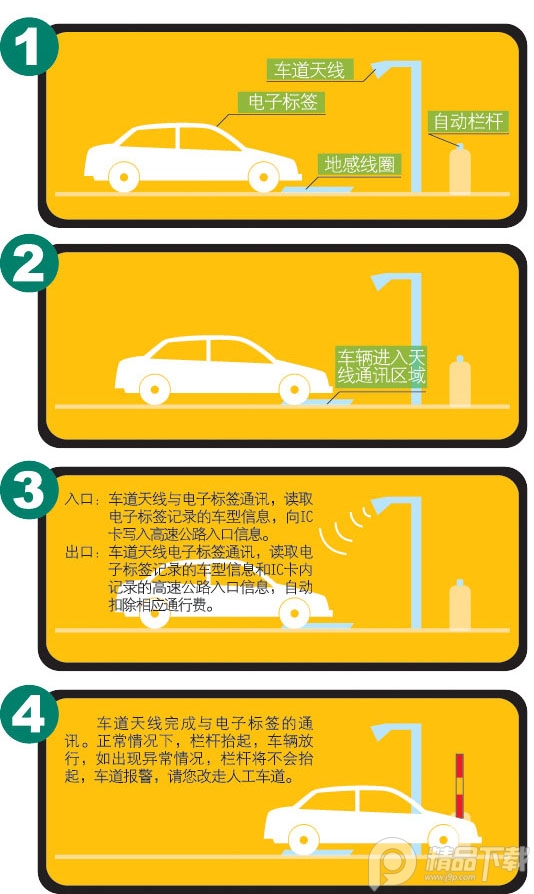 1

车道天线

电子标签

自动栏杆

地感线圈

2

车辆进入天线通讯区域

3

入口：车道天线与电子标签通讯，读取电子标签记录的车型信息，向IC卡写入高速公路入口信息。

出口：车道天线电子标签通讯，读取电子标签记录的车型信息和IC卡内记录的高速公路入口信息，自动扣除相应通行费。

4

车道天线完成与电子标签的通讯。正常情况下，栏杆抬起，车辆放行，如出现异常情况，栏杆将不会抬起，车道报警，请您改走人工车道。

精品下载
www.j9p.com