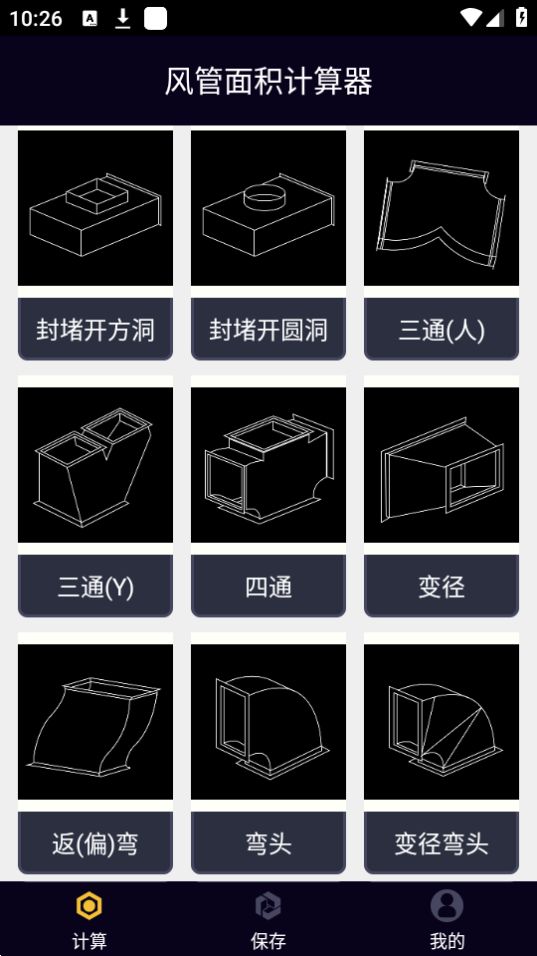 10:26

风管面积计算器

封堵开方洞

封堵开圆洞

三通(人)

三通(Y)

四通

变径

返(偏)弯

弯头

变径弯头

计算

保存

我的